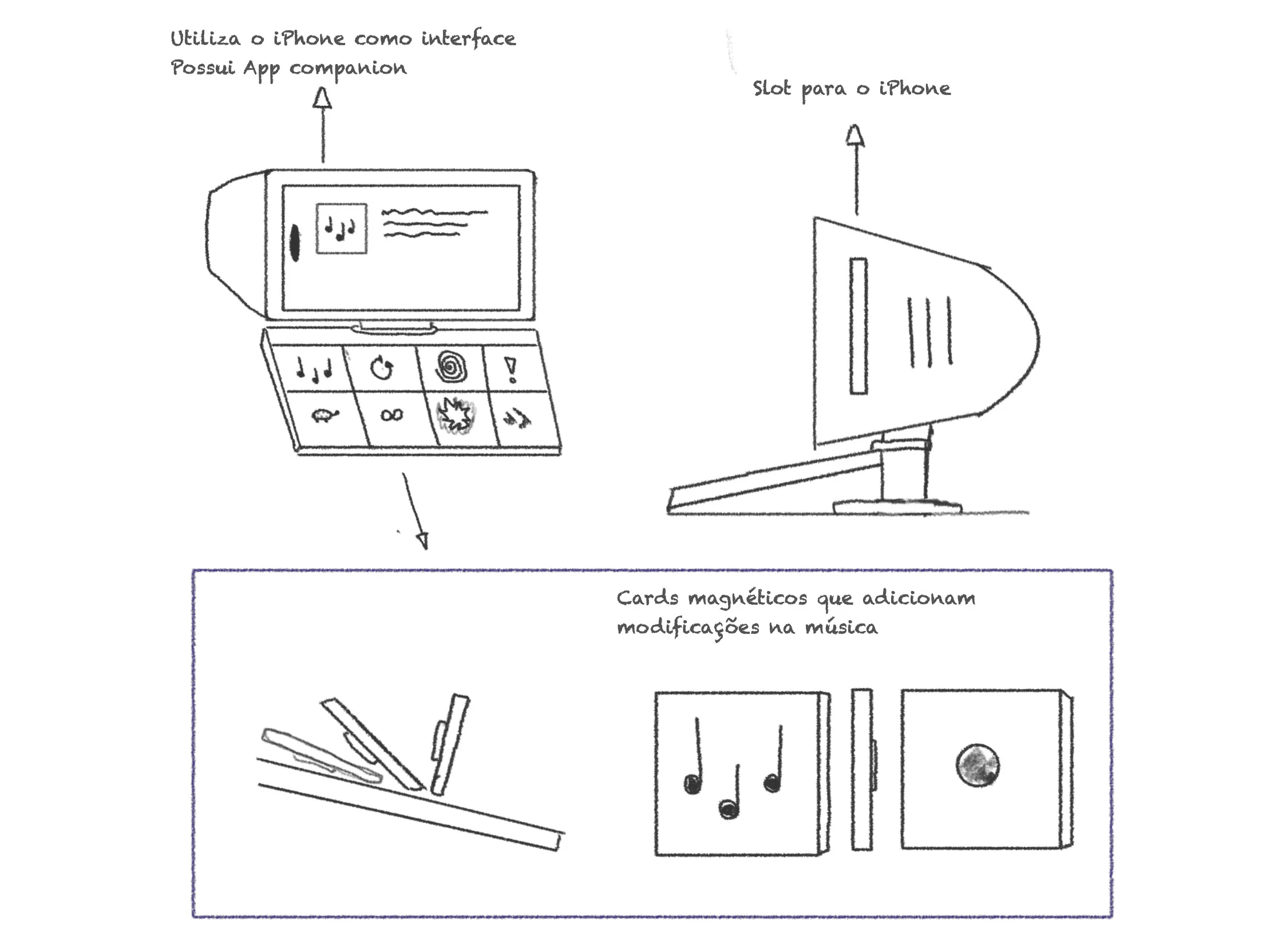 Utiliza o iPhone como interface
Possui App companion

Slot para o iPhone

Cards magnéticos que adicionam modificações na música